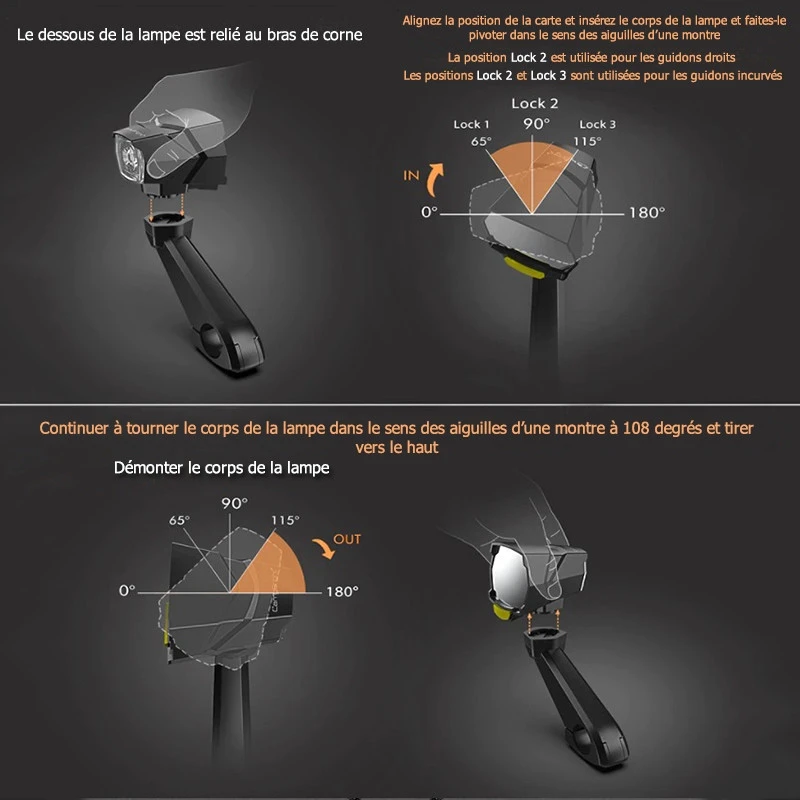 Le dessous de la lampe est relié au bras de corne

Alignez la position de la carte et insérez le corps de la lampe et faites-le pivoter dans le sens des aiguilles d'une montre

La position Lock 2 est utilisée pour les guidons droits
Les positions Lock 2 et Lock 3 sont utilisées pour les guidons incurvés

Lock 2
Lock 1
90°
Lock 3
65°
115°
IN
0°
180°

Continuer à tourner le corps de la lampe dans le sens des aiguilles d'une montre à 108 degrés et tirer vers le haut

Démonter le corps de la lampe

90°
65°
115°
OUT
0°
180°